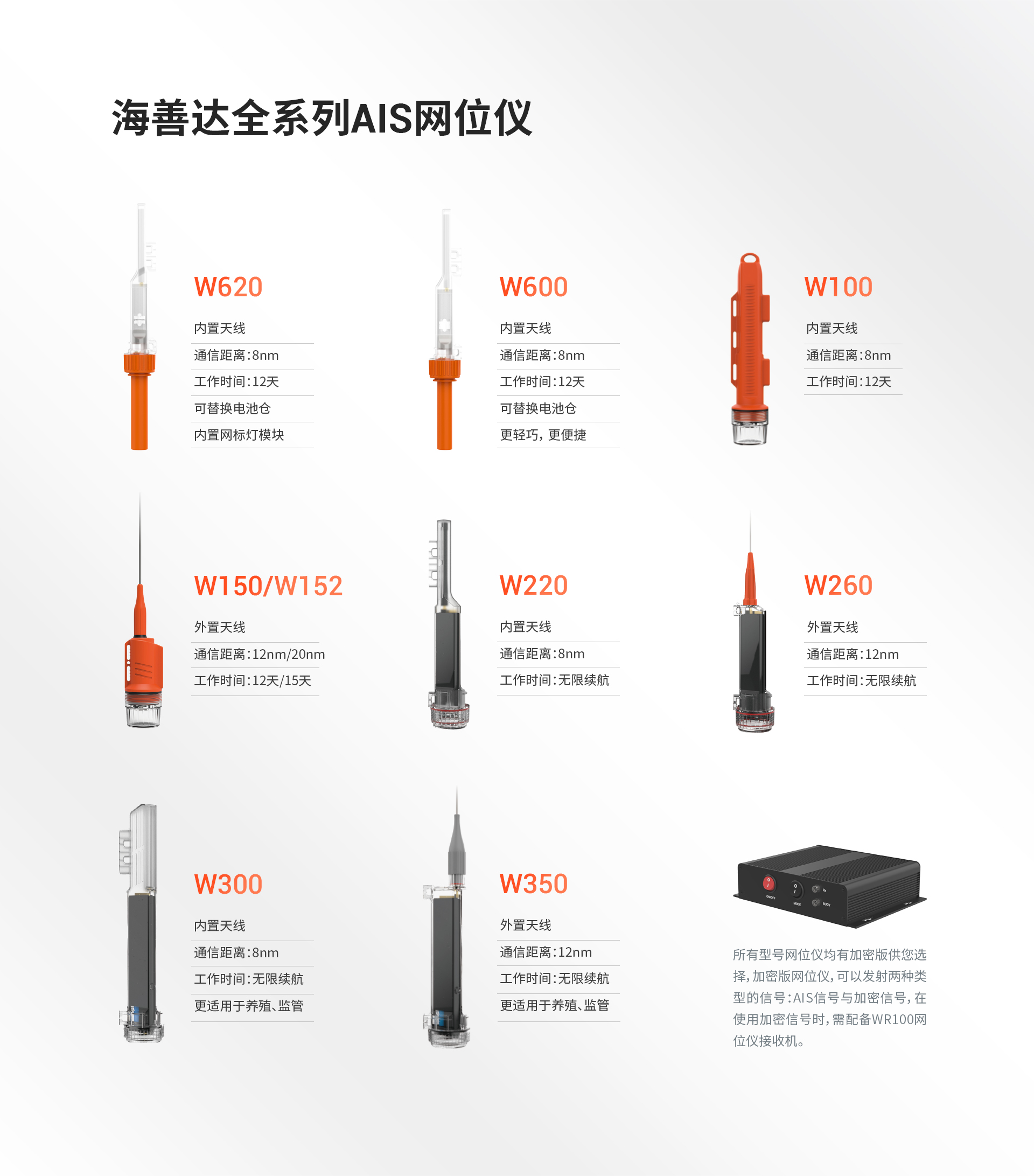 海善达全系列AIS网位仪

W620

内置天线

通信距离:8nm

工作时间:12天

可替换电池仓

内置网标灯模块

W600

内置天线

通信距离:8nm

工作时间:12天

可替换电池仓

更轻巧，更便捷

W100

内置天线

通信距离:8nm

工作时间:12天

W150/W152

外置天线

通信距离:12nm/20nm

工作时间:12天/15天

W220

内置天线

通信距离:8nm

工作时间:无限续航

W260

外置天线

通信距离:12nm

工作时间:无限续航

W300

内置天线

通信距离:8nm

工作时间:无限续航

更适用于养殖、监管

W350

外置天线

通信距离:12nm

工作时间:无限续航

更适用于养殖、监管

ON/OFF MODE Rx BUSY

所有型号网位仪均有加密版供您选择，加密版网位仪，可以发射两种类型的信号：AIS信号与加密信号，在使用加密信号时，需配备WR100网位仪接收机。